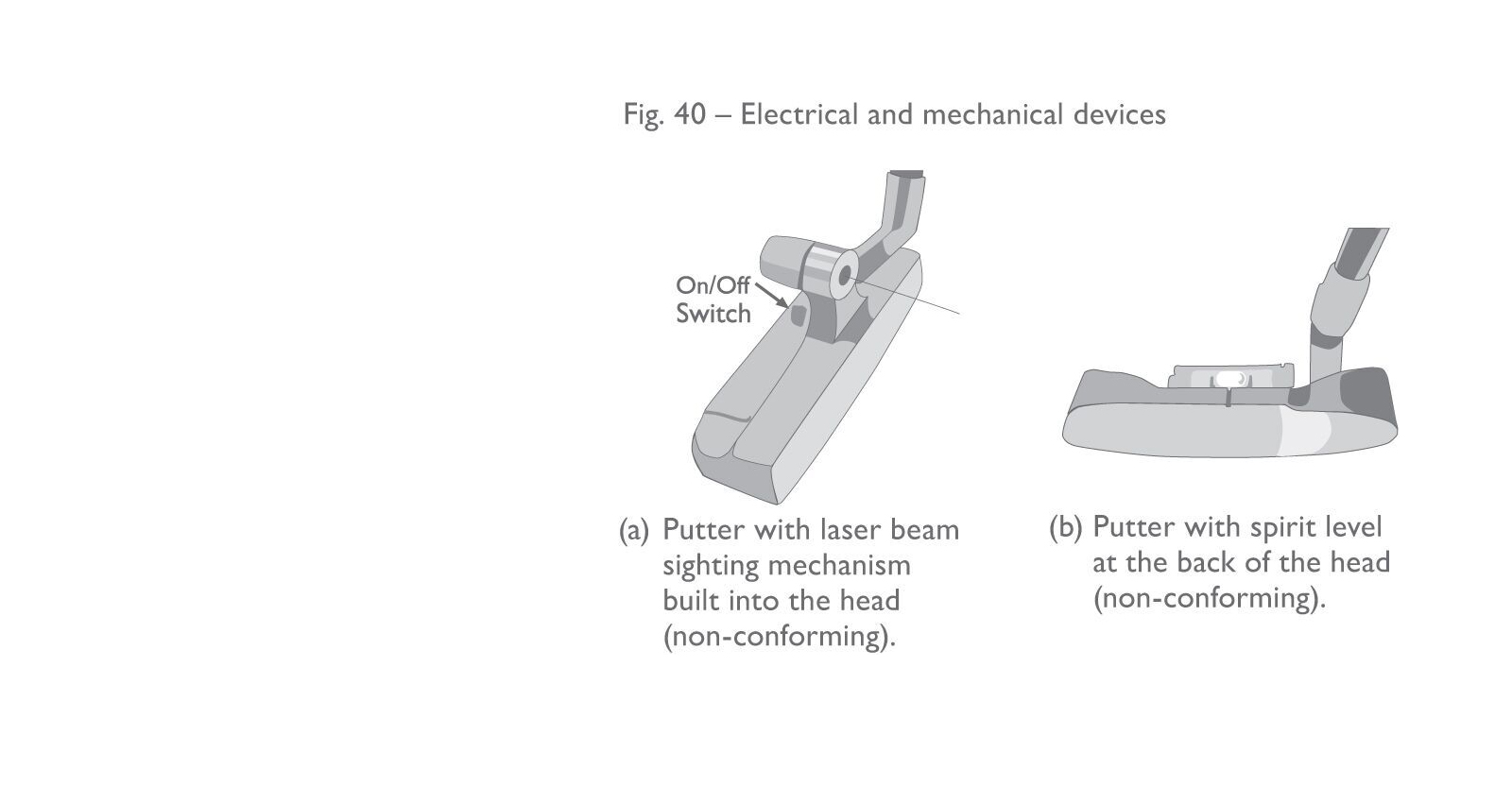 Fig. 40 – Electrical and mechanical devices

On/Off Switch

(a) Putter with laser beam sighting mechanism built into the head (non-conforming).

(b) Putter with spirit level at the back of the head (non-conforming).