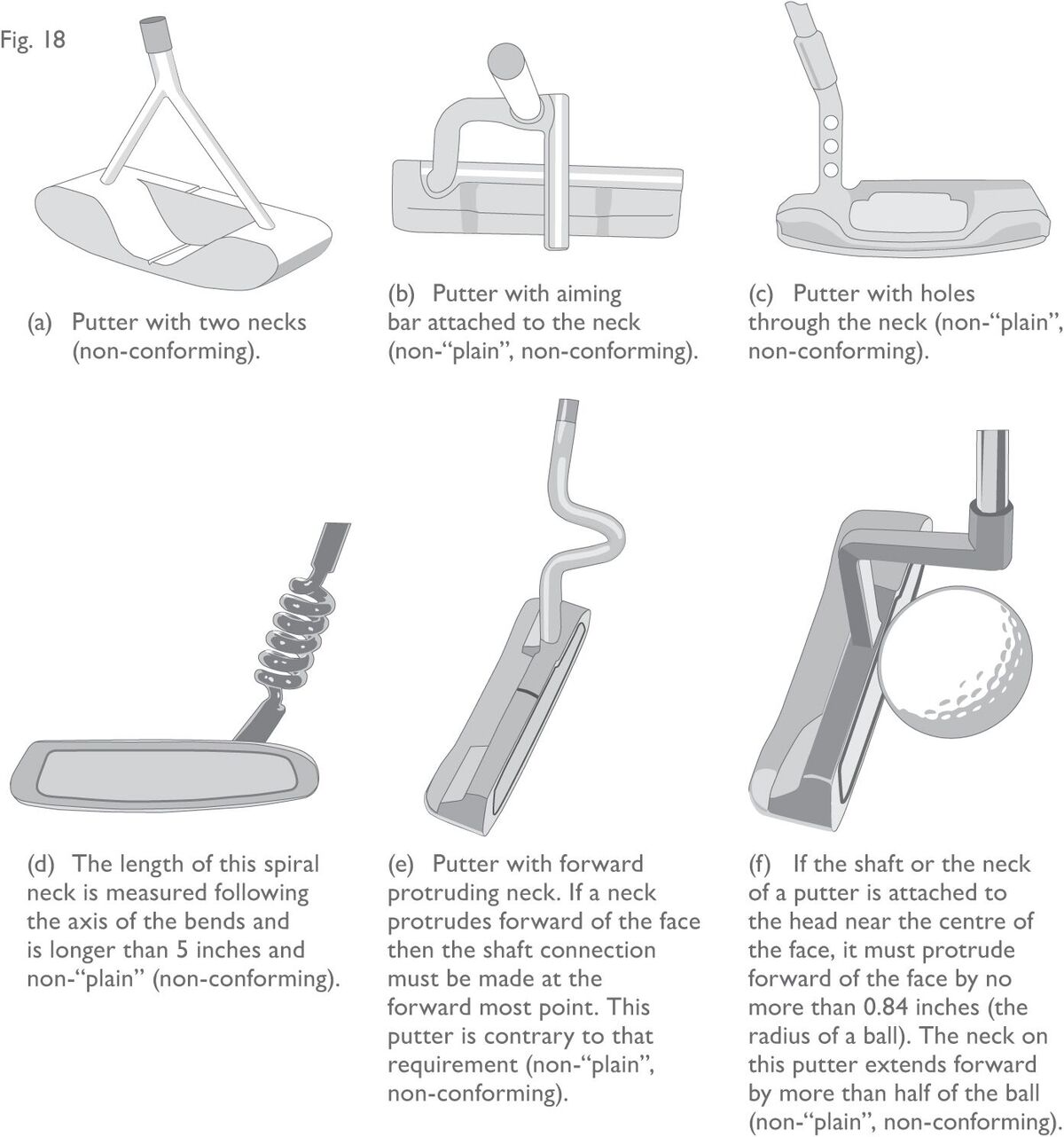 Fig. 18

(a) Putter with two necks (non-conforming).

(b) Putter with aiming bar attached to the neck (non-“plain”, non-conforming).

(c) Putter with holes through the neck (non-“plain”, non-conforming).

(d) The length of this spiral neck is measured following the axis of the bends and is longer than 5 inches and non-“plain” (non-conforming).

(e) Putter with forward protruding neck. If a neck protrudes forward of the face then the shaft connection must be made at the forward most point. This putter is contrary to that requirement (non-“plain”, non-conforming).

(f) If the shaft or the neck of a putter is attached to the head near the centre of the face, it must protrude forward of the face by no more than 0.84 inches (the radius of a ball). The neck on this putter extends forward by more than half of the ball (non-“plain”, non-conforming).