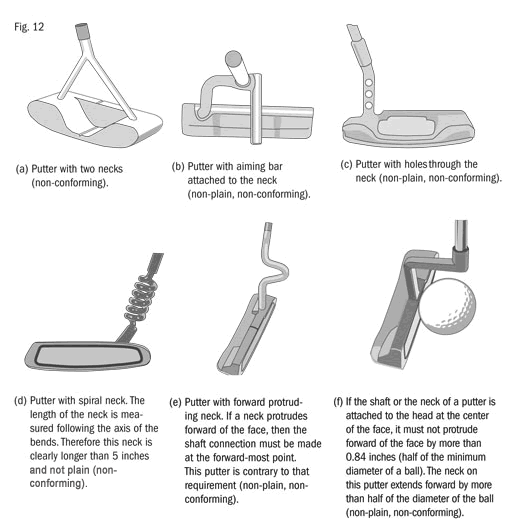 Fig. 12

(a) Putter with two necks (non-conforming).

(b) Putter with aiming bar attached to the neck (non-plain, non-conforming).

(c) Putter with holes through the neck (non-plain, non-conforming).

(d) Putter with spiral neck. The length of the neck is measured following the axis of the bends. Therefore this neck is clearly longer than 5 inches and not plain (non-conforming).

(e) Putter with forward protruding neck. If a neck protrudes forward of the face, then the shaft connection must be made at the forward-most point. This putter is contrary to that requirement (non-plain, non-conforming).

(f) If the shaft or the neck of a putter is attached to the head at the center of the face, it must not protrude forward of the face by more than 0.84 inches (half of the minimum diameter of a ball). The neck on this putter extends forward by more than half of the diameter of the ball (non-plain, non-conforming).