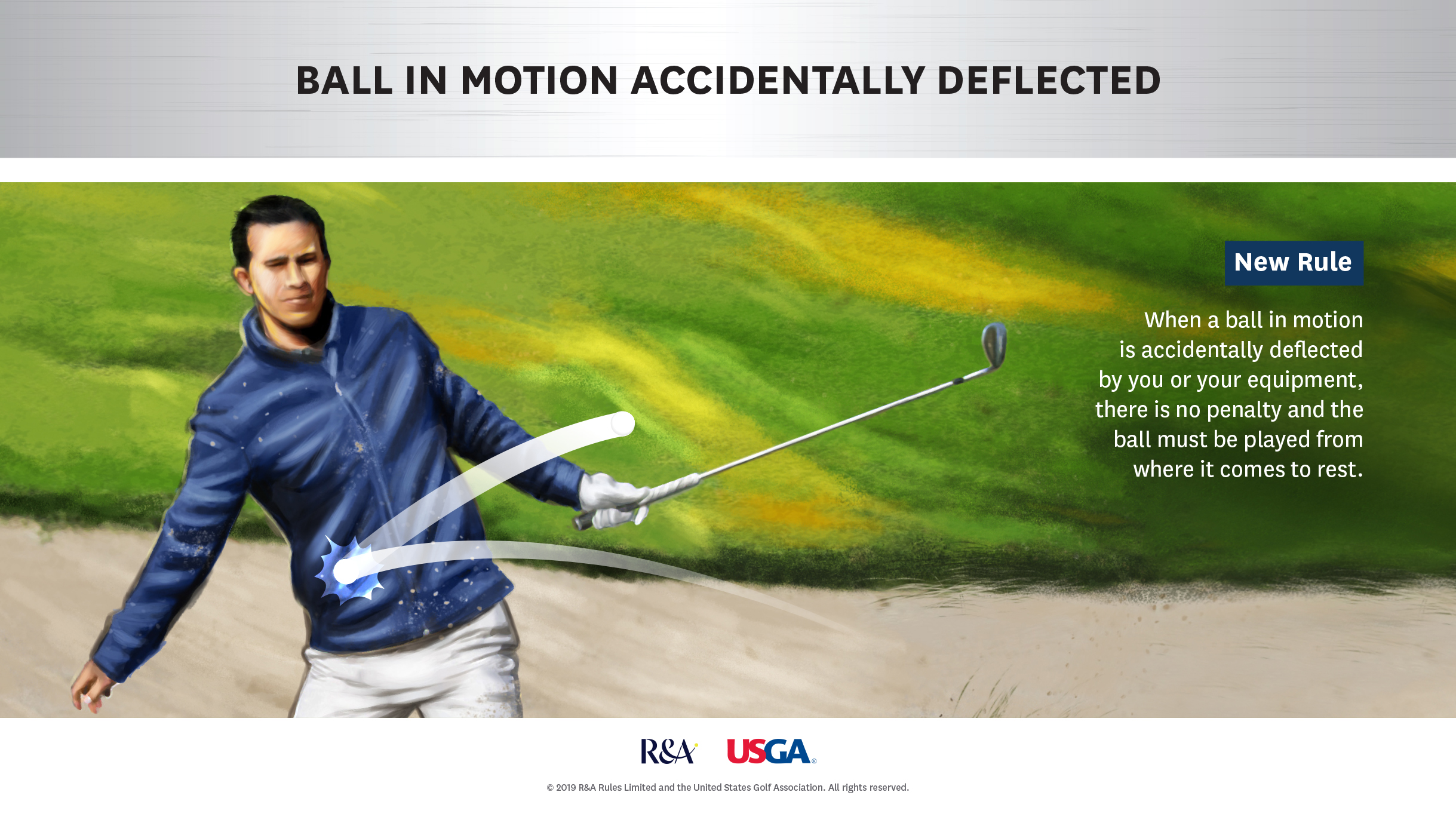 BALL IN MOTION ACCIDENTALLY DEFLECTED

New Rule

When a ball in motion is accidentally deflected by you or your equipment, there is no penalty and the ball must be played from where it comes to rest.

R&A USGA

© 2019 R&A Rules Limited and the United States Golf Association. All rights reserved.